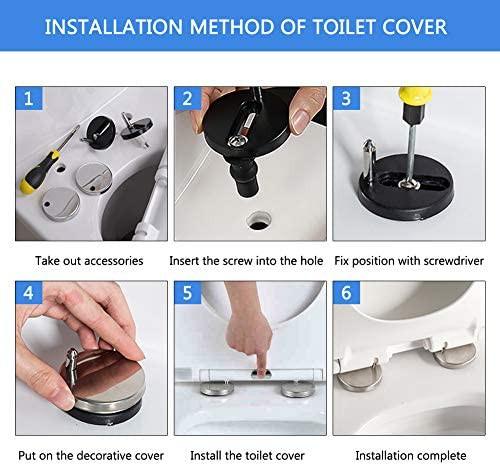 INSTALLATION METHOD OF TOILET COVER

1

Take out accessories

2

Insert the screw into the hole

3

Fix position with screwdriver

4

Put on the decorative cover

5

Install the toilet cover

6

Installation complete