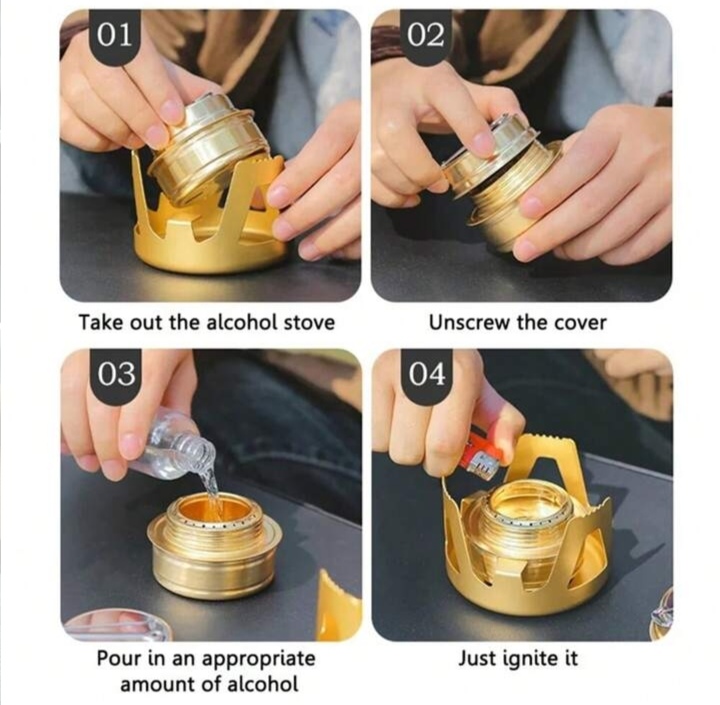 01

Take out the alcohol stove

02

Unscrew the cover

03

Pour in an appropriate amount of alcohol

04

Just ignite it